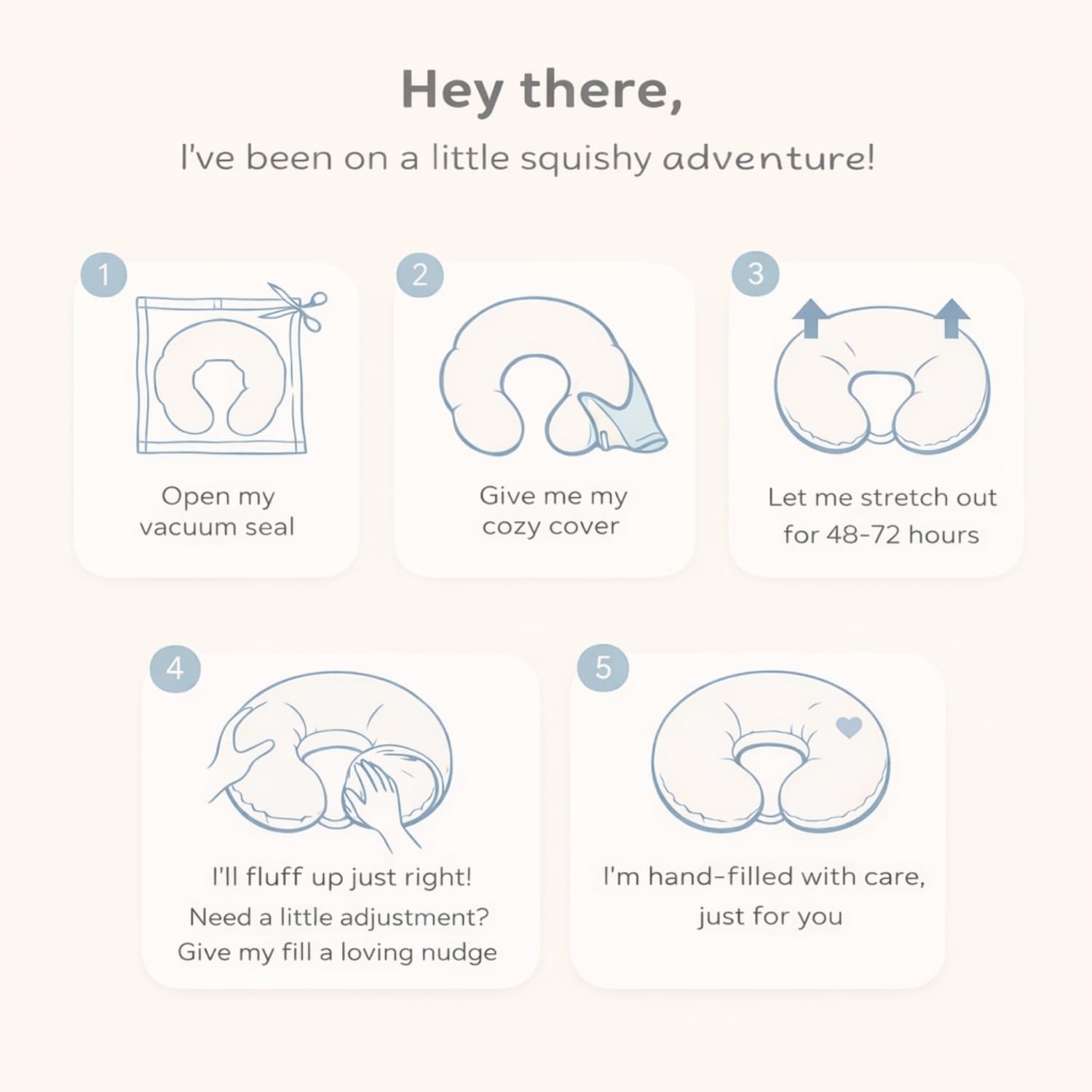 Hey there,

I've been on a little squishy adventure!

1

Open my vacuum seal

2

Give me my cozy cover

3

Let me stretch out for 48-72 hours

4

I'll fluff up just right! Need a little adjustment? Give my fill a loving nudge

5

I'm hand-filled with care, just for you